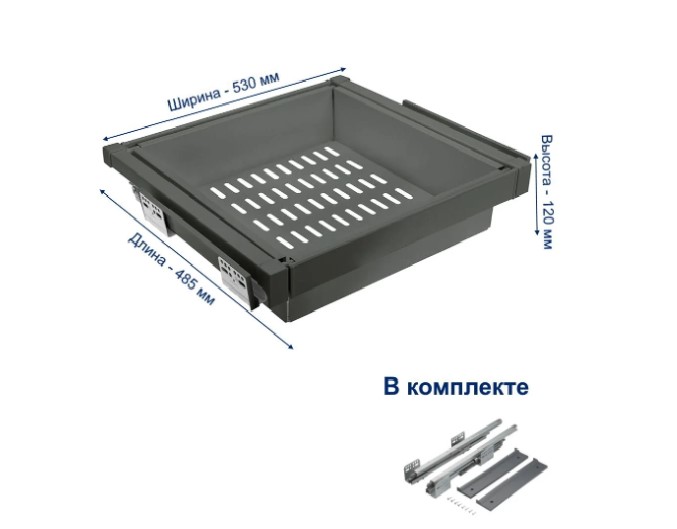 Ширина - 530 мм

Высота - 120 мм

Длина - 485 мм

В комплекте