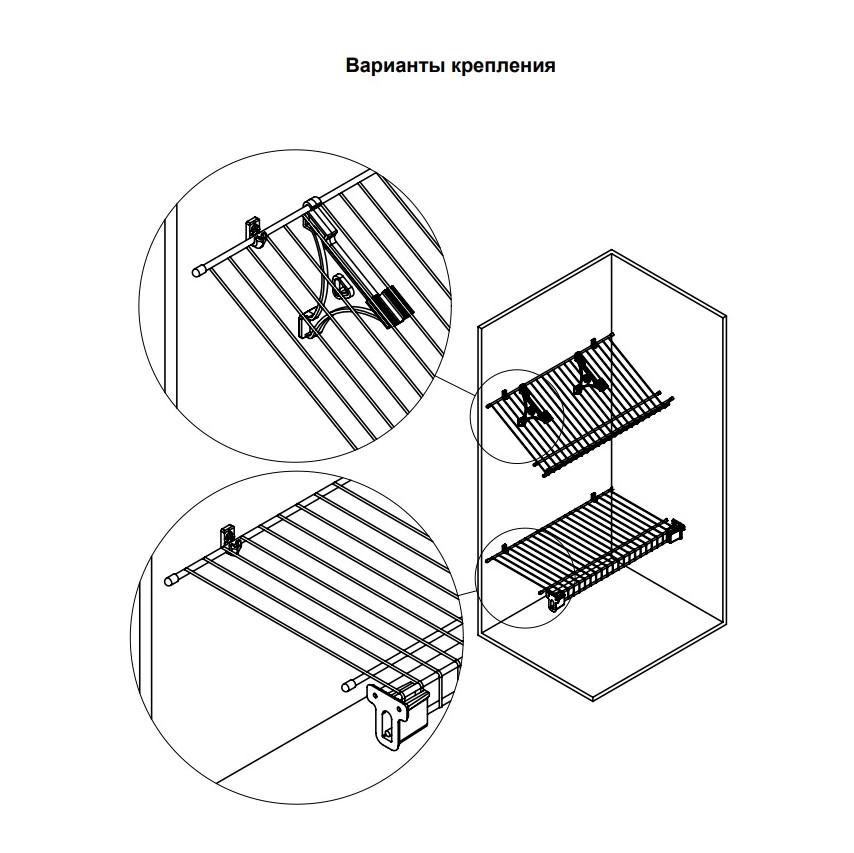 Варианты крепления