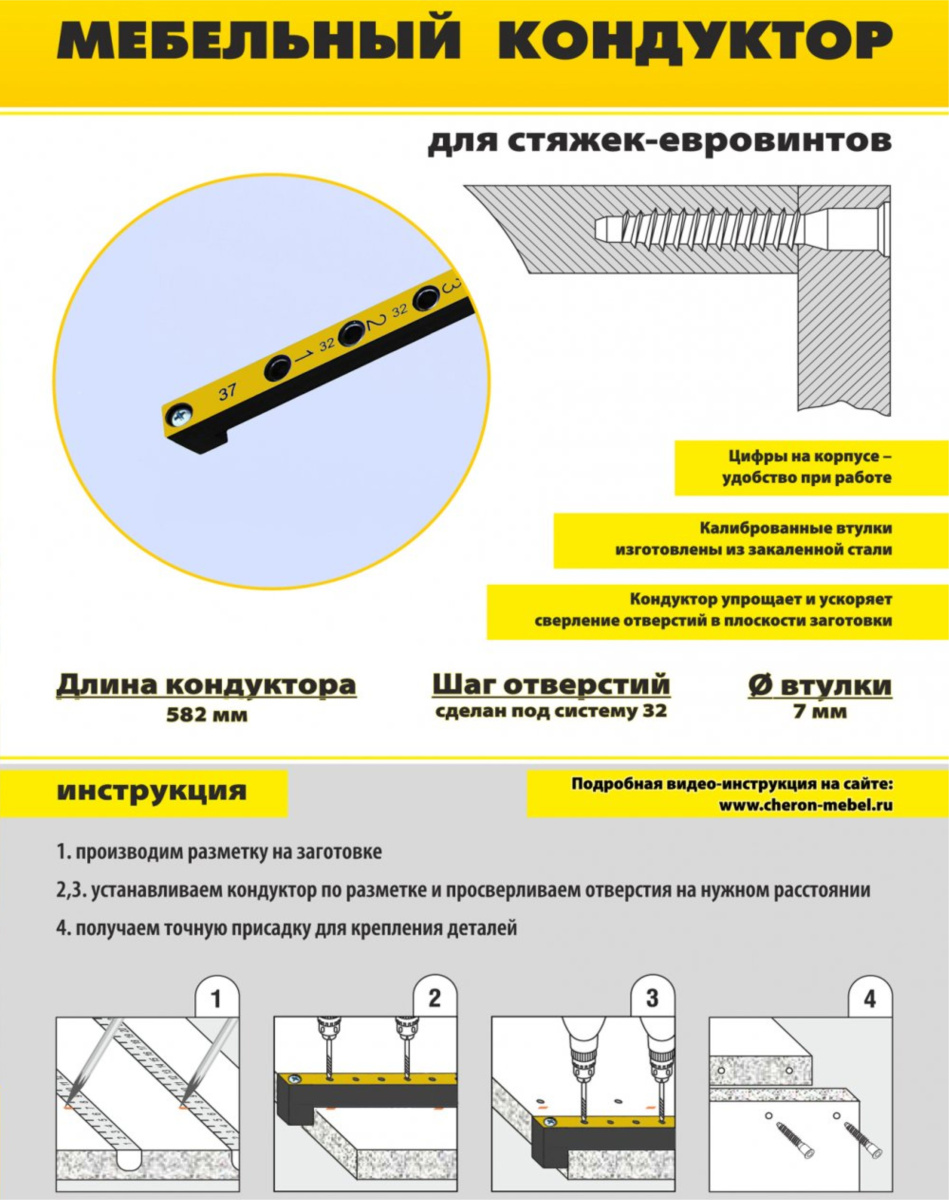 МЕБЕЛЬНЫЙ КОНДУКТОР

для стяжек-евровинтов

37
1
32
2
32
3

Цифры на корпусе – удобство при работе

Калиброванные втулки изготовлены из закаленной стали

Кондуктор упрощает и ускоряет сверление отверстий в плоскости заготовки

Длина кондуктора
582 мм

Шаг отверстий
сделан под систему 32

Ø втулки
7 мм

инструкция

Подробная видео-инструкция на сайте:
www.cheron-mebel.ru

1. производим разметку на заготовке

2,3. устанавливаем кондуктор по разметке и просверливаем отверстия на нужном расстоянии

4. получаем точную присадку для крепления деталей

1

2

3

4