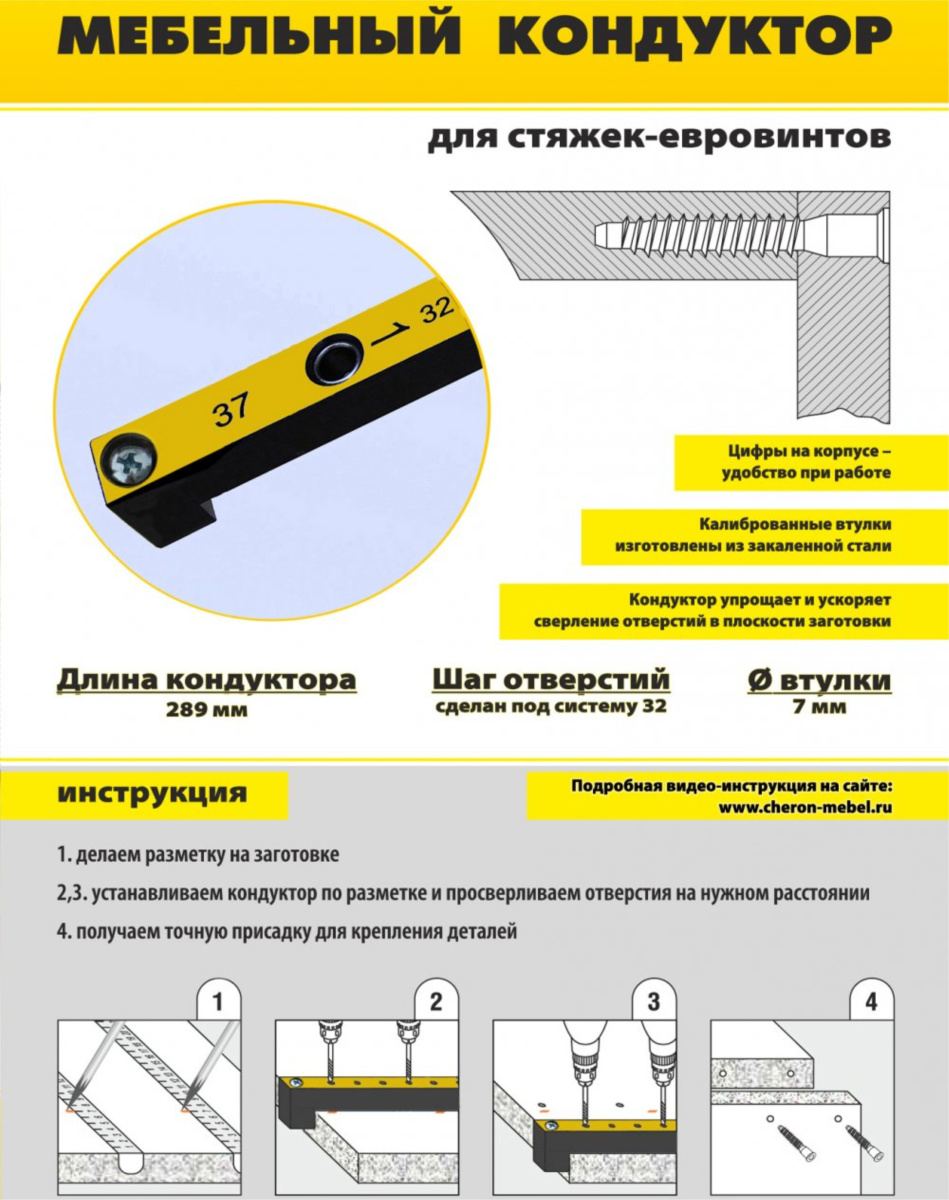 МЕБЕЛЬНЫЙ КОНДУКТОР

для стяжек-евровинтов

37

1

32

Цифры на корпусе – удобство при работе

Калиброванные втулки изготовлены из закаленной стали

Кондуктор упрощает и ускоряет сверление отверстий в плоскости заготовки

Длина кондуктора
289 мм

Шаг отверстий
сделан под систему 32

Ø втулки
7 мм

инструкция

Подробная видео-инструкция на сайте: www.cheron-mebel.ru

1. делаем разметку на заготовке

2,3. устанавливаем кондуктор по разметке и просверливаем отверстия на нужном расстоянии

4. получаем точную присадку для крепления деталей

1

2

3

4