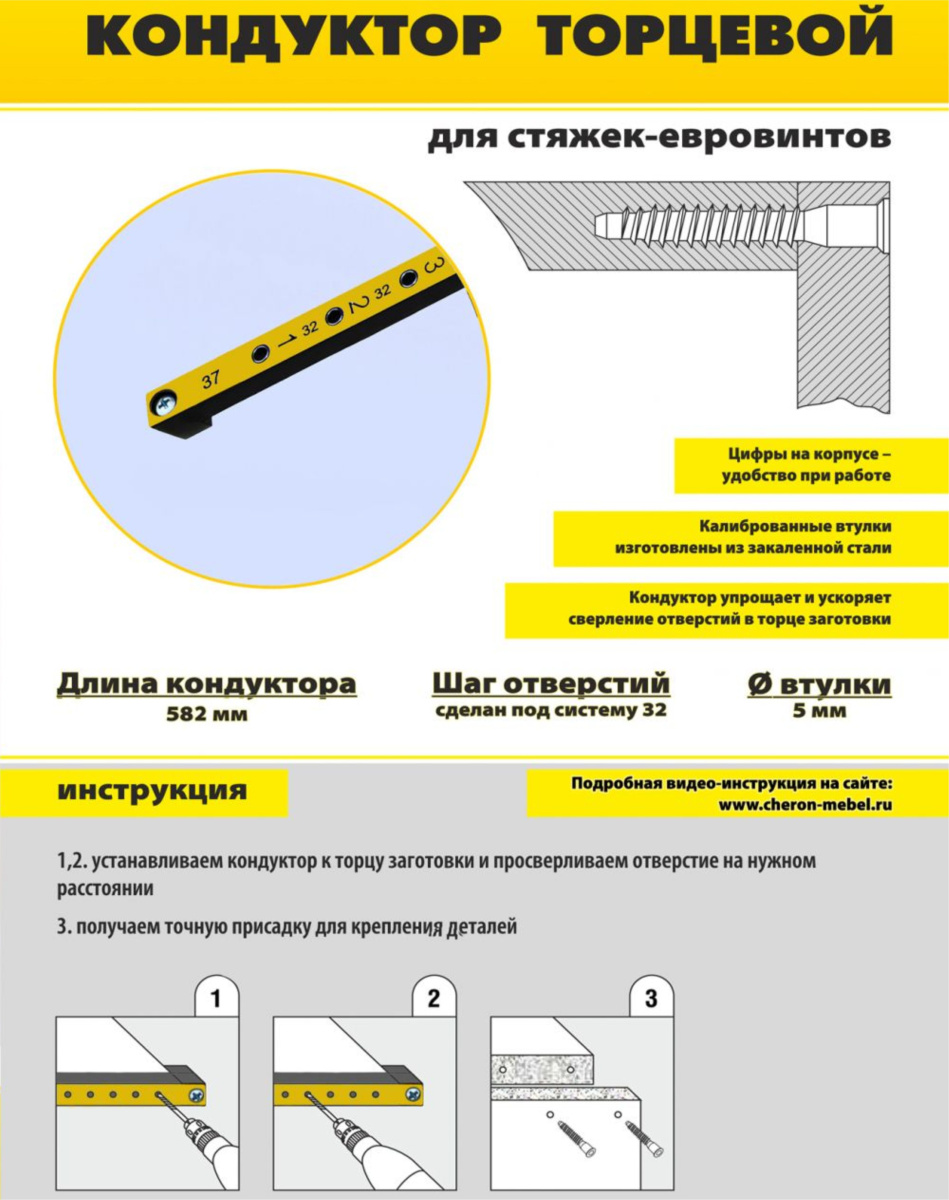 КОНДУКТОР ТОРЦЕВОЙ

для стяжек-евровинтов

37
1
32
2
32
3

Цифры на корпусе – удобство при работе

Калиброванные втулки изготовлены из закаленной стали

Кондуктор упрощает и ускоряет сверление отверстий в торце заготовки

Длина кондуктора
582 мм

Шаг отверстий
сделан под систему 32

Ø втулки
5 мм

инструкция

Подробная видео-инструкция на сайте:
www.cheron-mebel.ru

1,2. устанавливаем кондуктор к торцу заготовки и просверливаем отверстие на нужном расстоянии

3. получаем точную присадку для крепления деталей

1

2

3