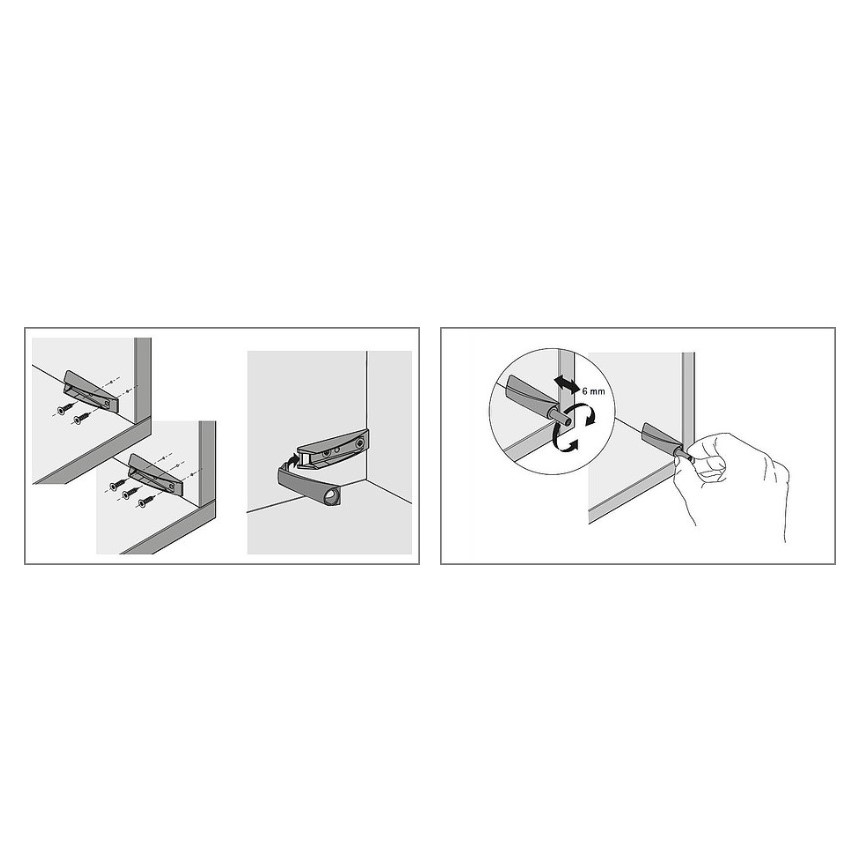 6 mm