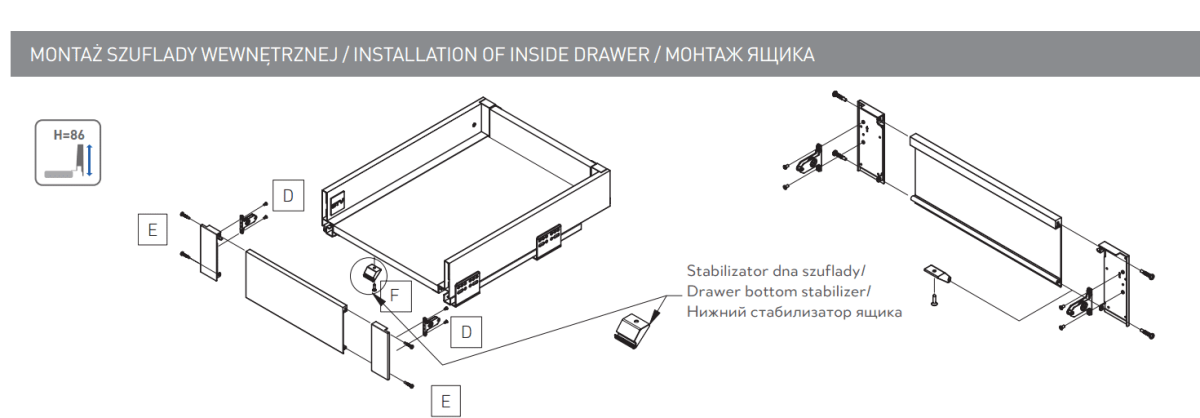 MONTAŻ SZUFLADY WEWNĘTRZNEJ / INSTALLATION OF INSIDE DRAWER / МОНТАЖ ЯЩИКА

H=86

D

E

F

D

E

Stabilizator dna szuflady/
Drawer bottom stabilizer/
Нижний стабилизатор ящика